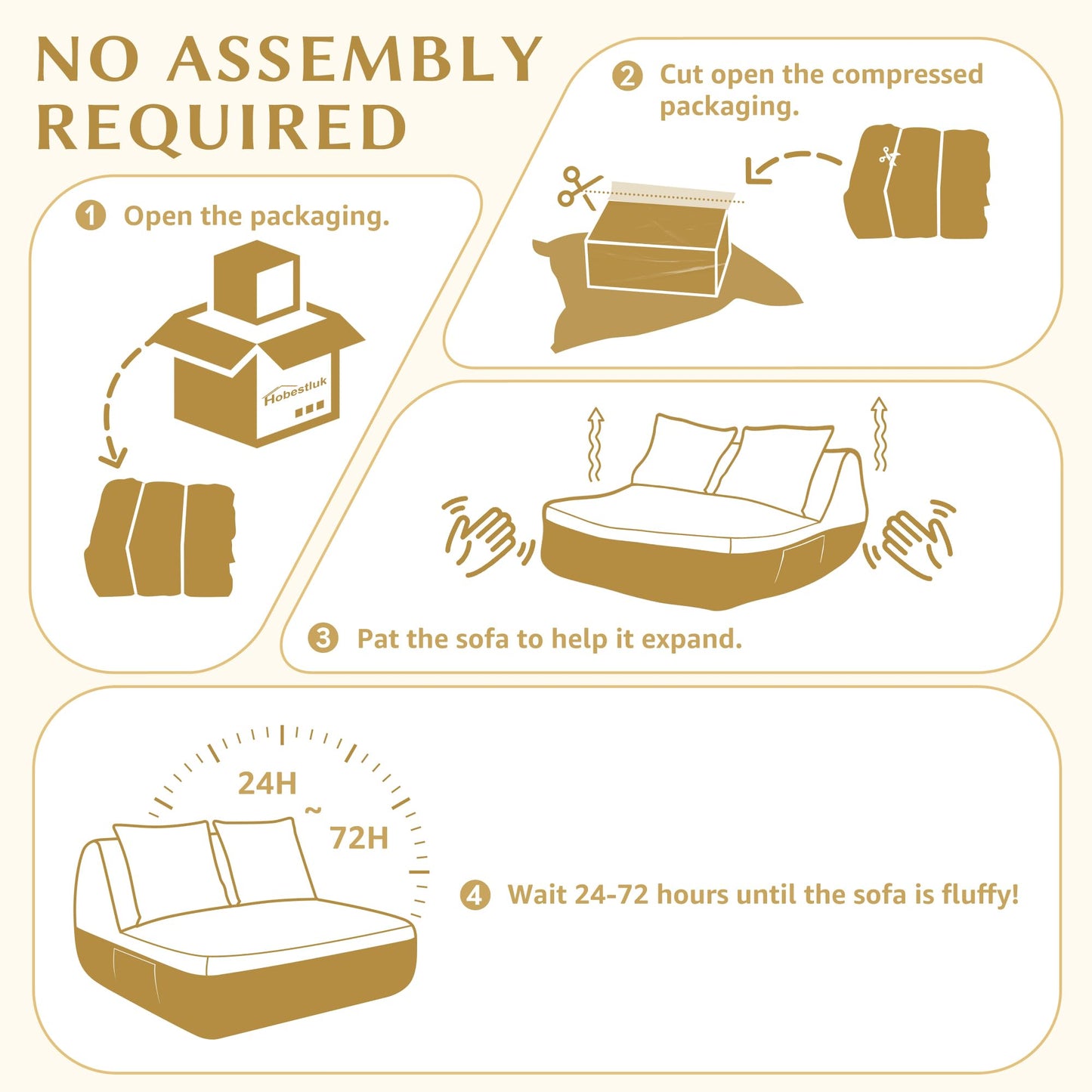 NO ASSEMBLY REQUIRED

1 Open the packaging.

Hobestluk

2 Cut open the compressed packaging.

3 Pat the sofa to help it expand.

24H ~ 72H

4 Wait 24-72 hours until the sofa is fluffy!