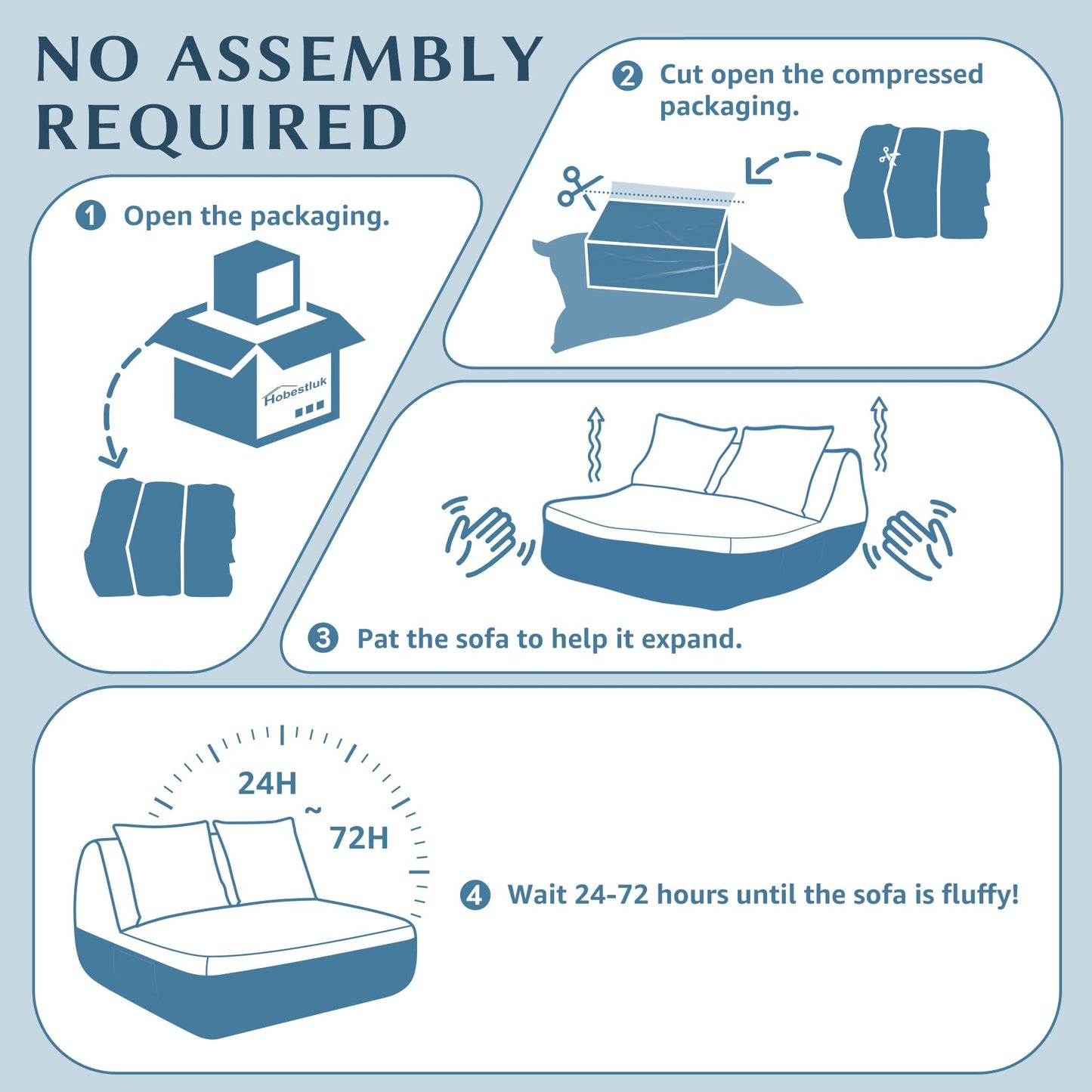 NO ASSEMBLY REQUIRED

1 Open the packaging.

Hobestluk

2 Cut open the compressed packaging.

3 Pat the sofa to help it expand.

24H ~ 72H

4 Wait 24-72 hours until the sofa is fluffy!