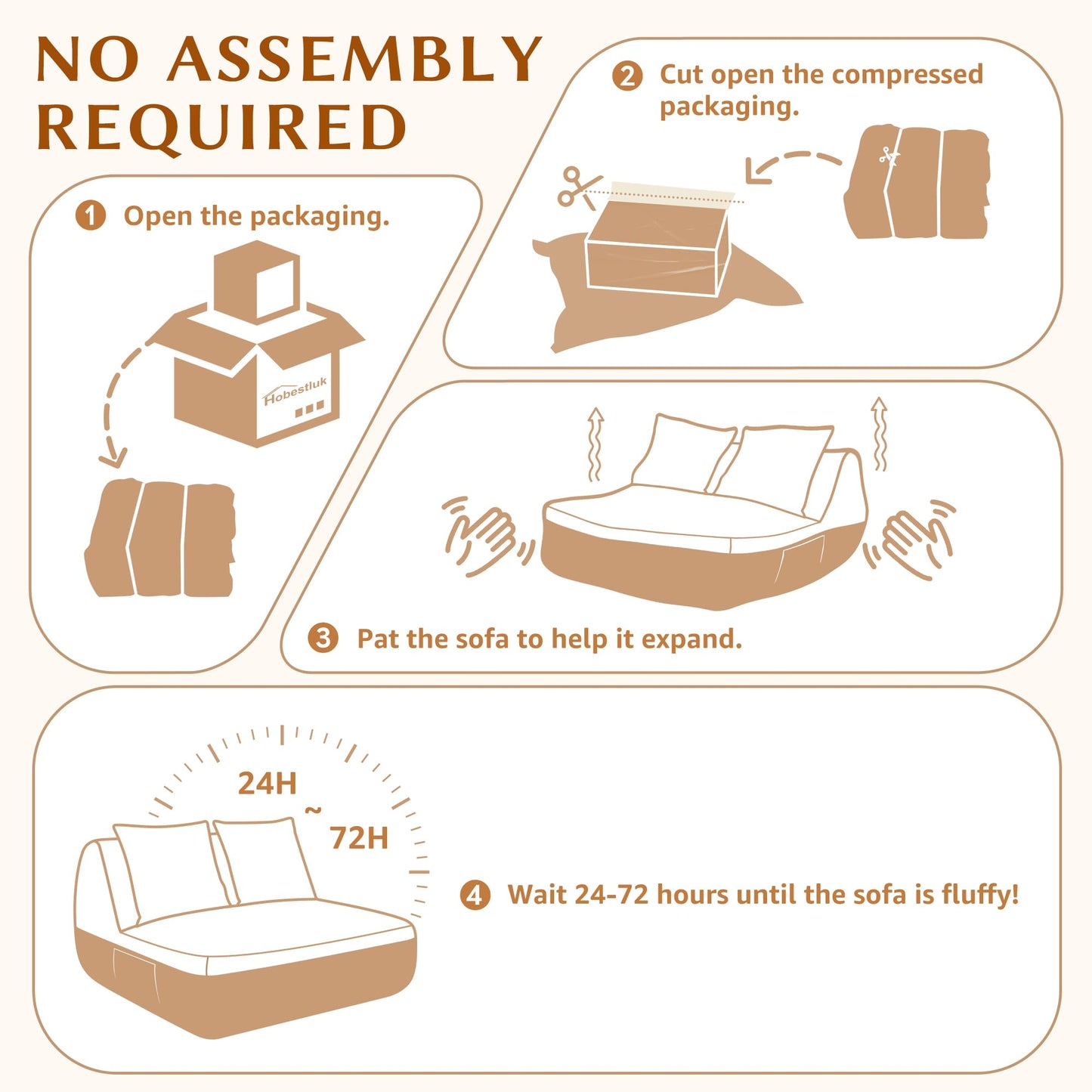 NO ASSEMBLY REQUIRED

1 Open the packaging.

Hobestluk

2 Cut open the compressed packaging.

3 Pat the sofa to help it expand.

24H ~ 72H

4 Wait 24-72 hours until the sofa is fluffy!