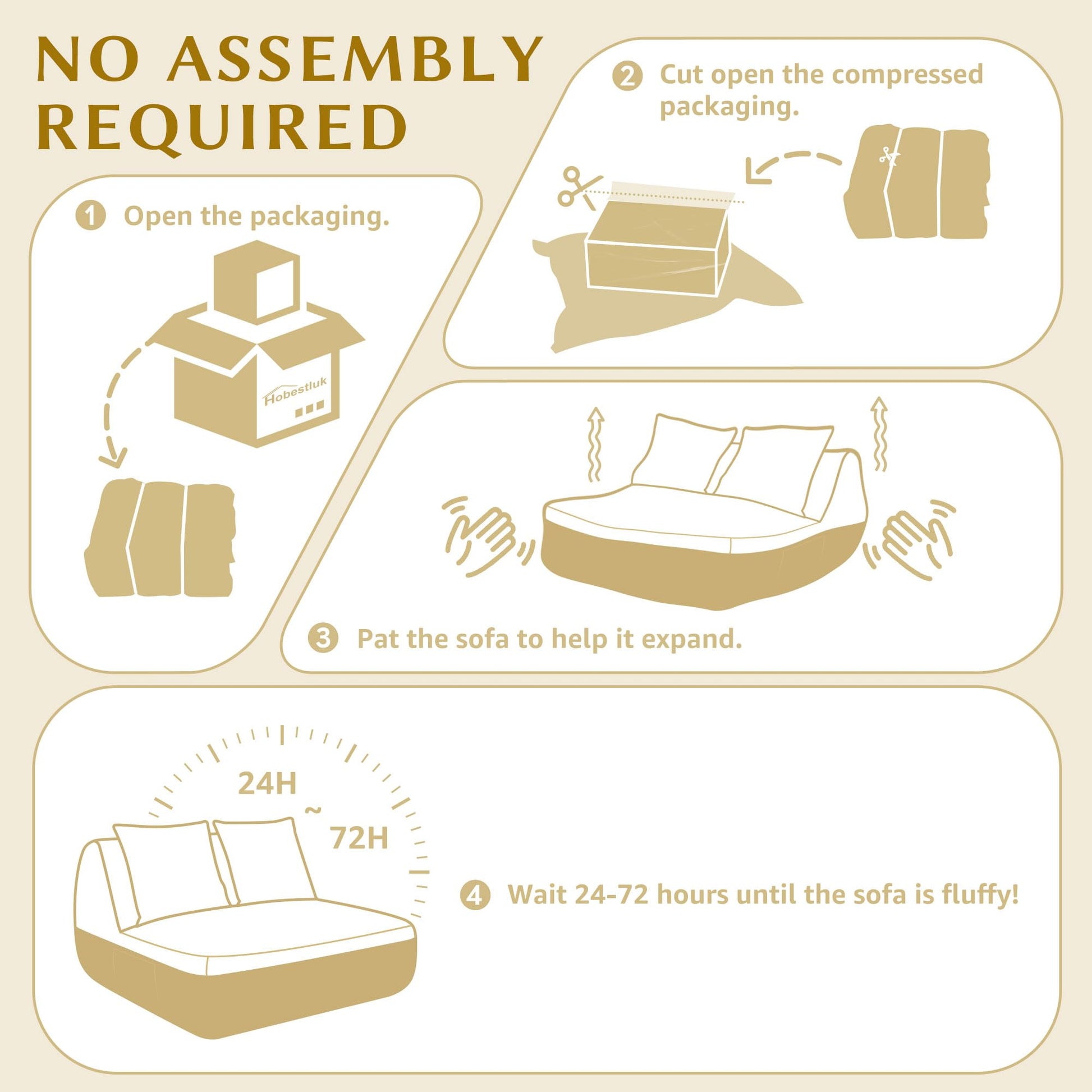 NO ASSEMBLY REQUIRED

1 Open the packaging.

Hobestluk

2 Cut open the compressed packaging.

3 Pat the sofa to help it expand.

24H ~ 72H

4 Wait 24-72 hours until the sofa is fluffy!