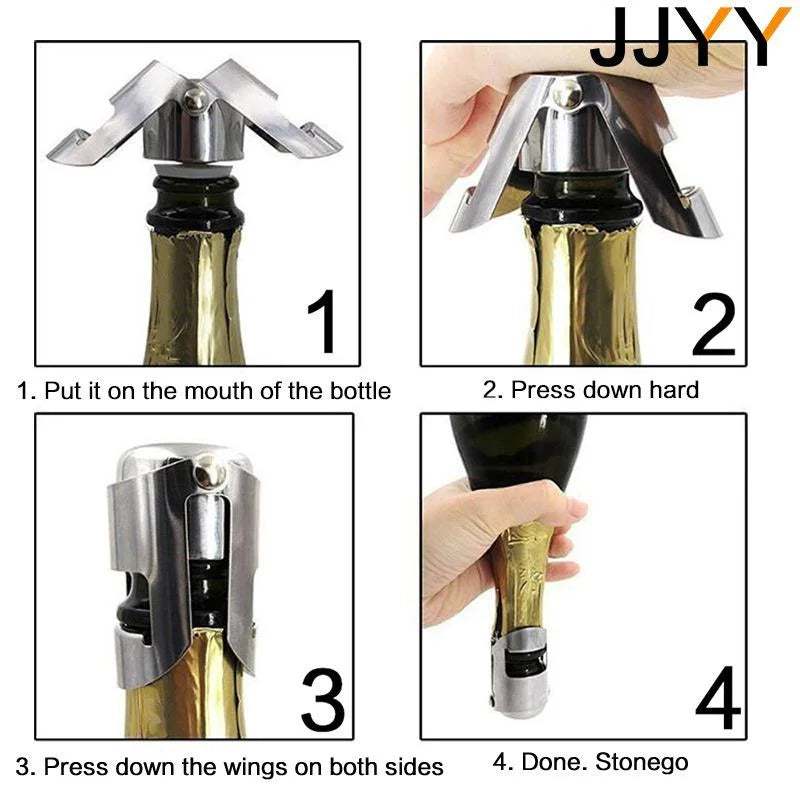 JJYY

1

1. Put it on the mouth of the bottle

2

2. Press down hard

3

3. Press down the wings on both sides

4

4. Done. Stonego