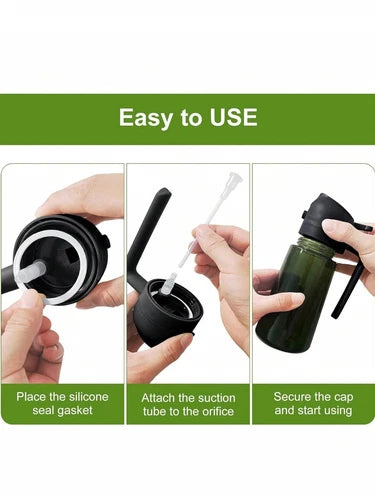 Easy to USE

Place the silicone seal gasket

Attach the suction tube to the orifice

Secure the cap and start using